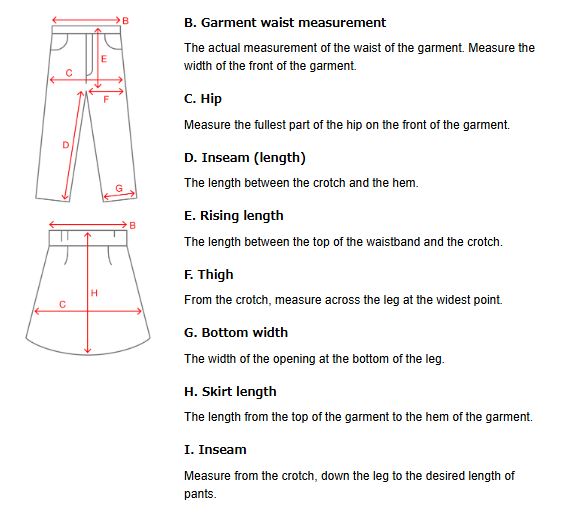 B
E
C
F
D
G

B
H
C

B. Garment waist measurement

The actual measurement of the waist of the garment. Measure the width of the front of the garment.

C. Hip

Measure the fullest part of the hip on the front of the garment.

D. Inseam (length)

The length between the crotch and the hem.

E. Rising length

The length between the top of the waistband and the crotch.

F. Thigh

From the crotch, measure across the leg at the widest point.

G. Bottom width

The width of the opening at the bottom of the leg.

H. Skirt length

The length from the top of the garment to the hem of the garment.

I. Inseam

Measure from the crotch, down the leg to the desired length of pants.