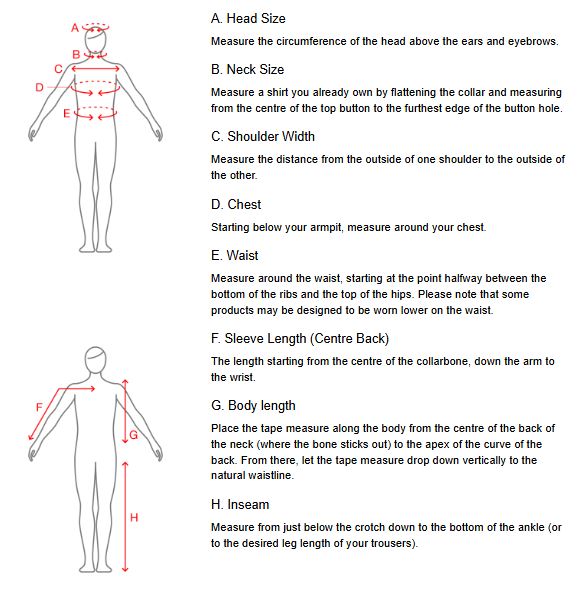 A
B
C
D
E

F
G
H

A. Head Size

Measure the circumference of the head above the ears and eyebrows.

B. Neck Size

Measure a shirt you already own by flattening the collar and measuring from the centre of the top button to the furthest edge of the button hole.

C. Shoulder Width

Measure the distance from the outside of one shoulder to the outside of the other.

D. Chest

Starting below your armpit, measure around your chest.

E. Waist

Measure around the waist, starting at the point halfway between the bottom of the ribs and the top of the hips. Please note that some products may be designed to be worn lower on the waist.

F. Sleeve Length (Centre Back)

The length starting from the centre of the collarbone, down the arm to the wrist.

G. Body length

Place the tape measure along the body from the centre of the back of the neck (where the bone sticks out) to the apex of the curve of the back. From there, let the tape measure drop down vertically to the natural waistline.

H. Inseam

Measure from just below the crotch down to the bottom of the ankle (or to the desired leg length of your trousers).